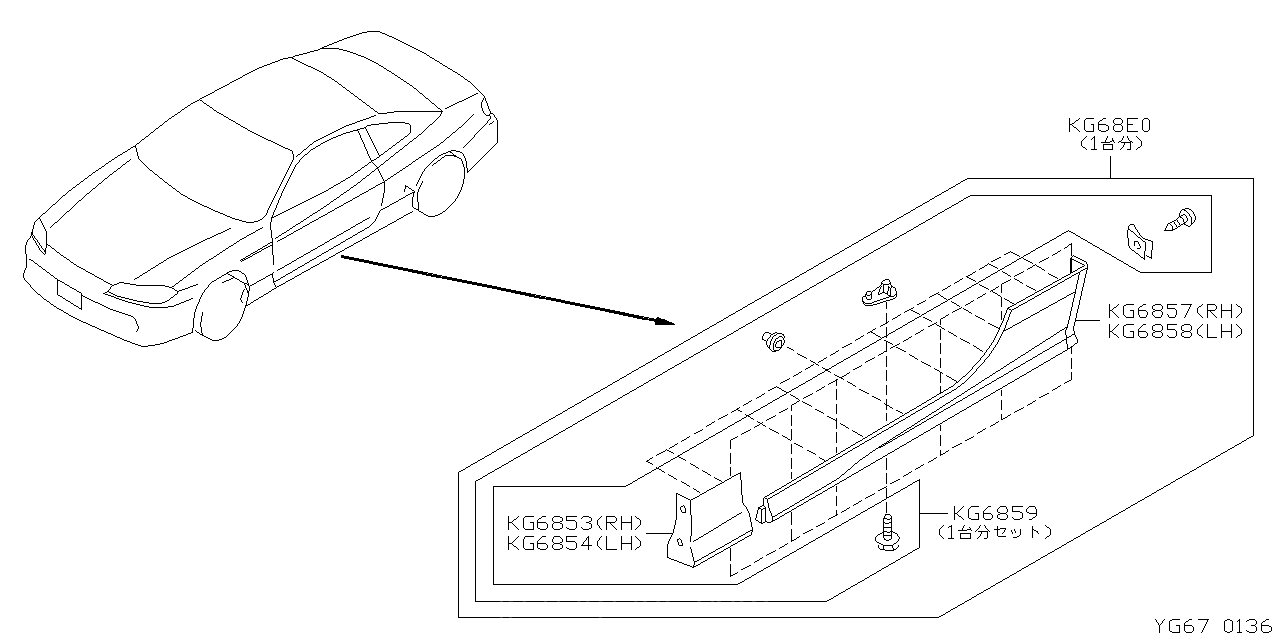 KG68E0
(1台分)

KG6857(RH)
KG6858(LH)

KG6853(RH)
KG6854(LH)

KG6859
(1台分セット)

YG67 0136