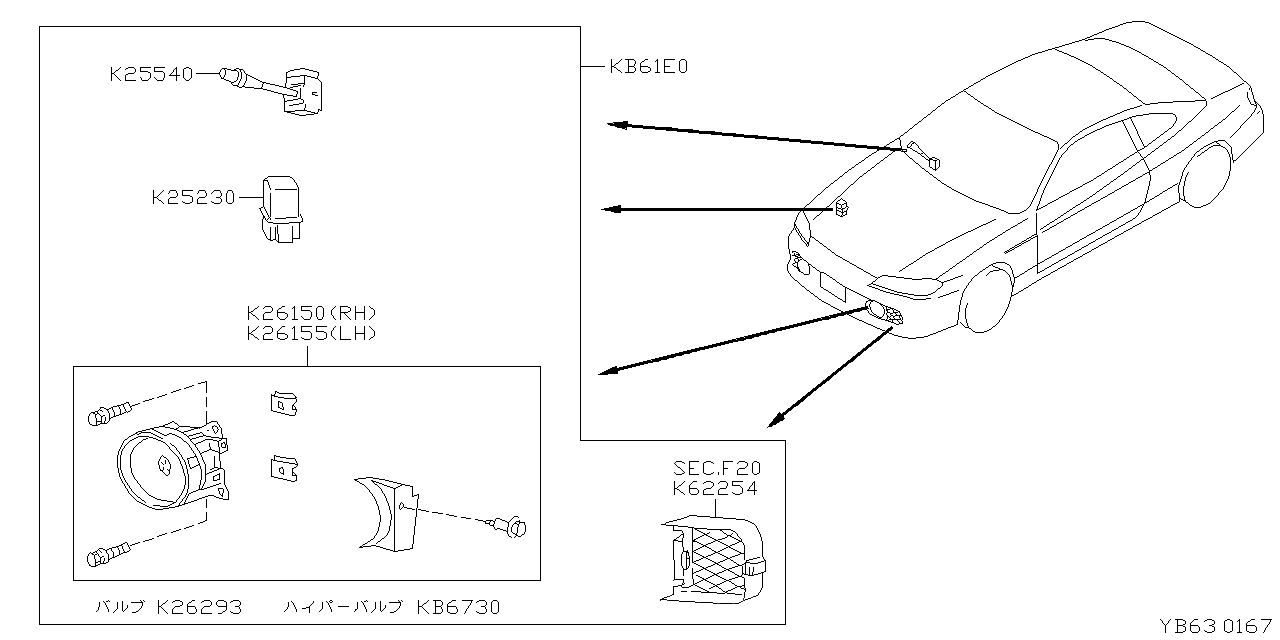 K25540

KB61E0

K25230

K26150(RH)
K26155(LH)

SEC.F20
K62254

バルブ K26293　ハイパーバルブ KB6730

YB63 0167