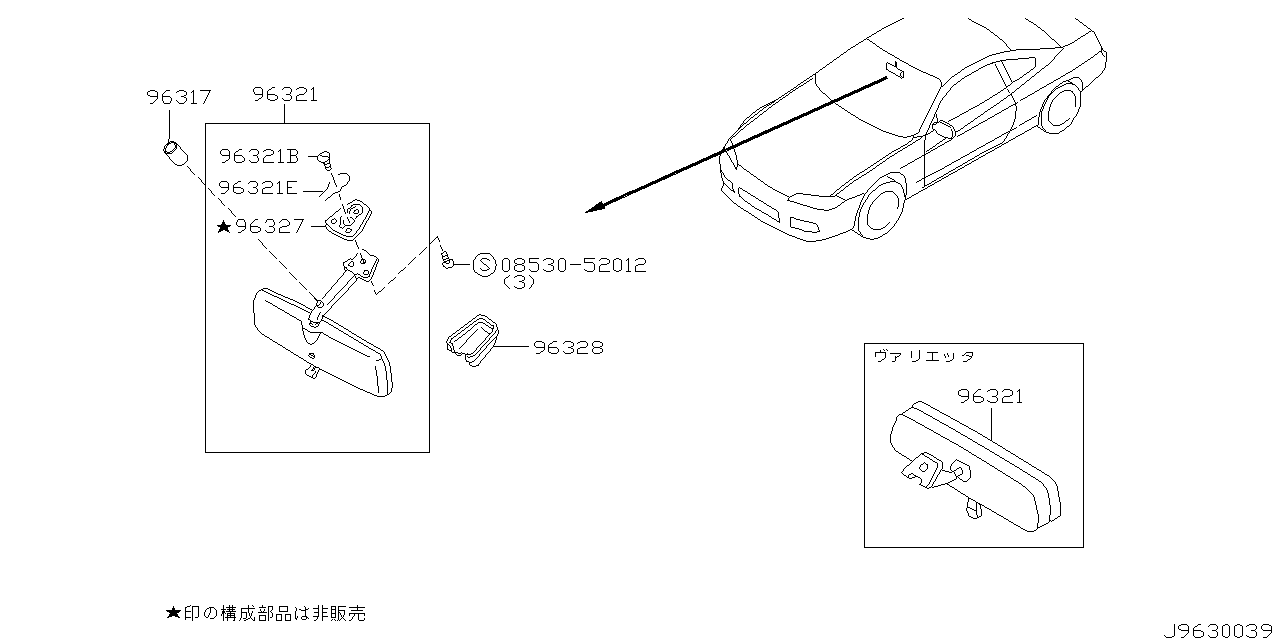 96317
96321
96321B
96321E
★96327
Ⓢ08530-52012
(3)
96328
ヴァリエッタ
96321
★印の構成部品は非販売
J9630039