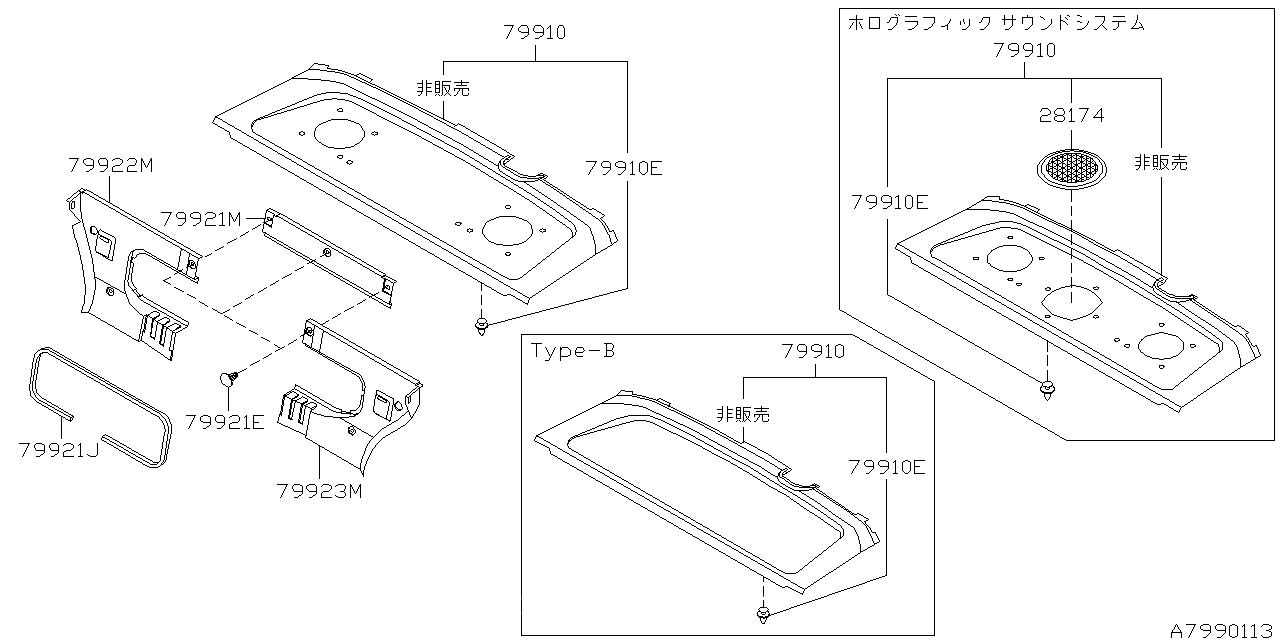 79910
非販売
79910E
79922M
79921M
79921E
79921J
79923M
Type-B
79910
非販売
79910E
ホログラフィック サウンドシステム
79910
28174
非販売
79910E
A7990113