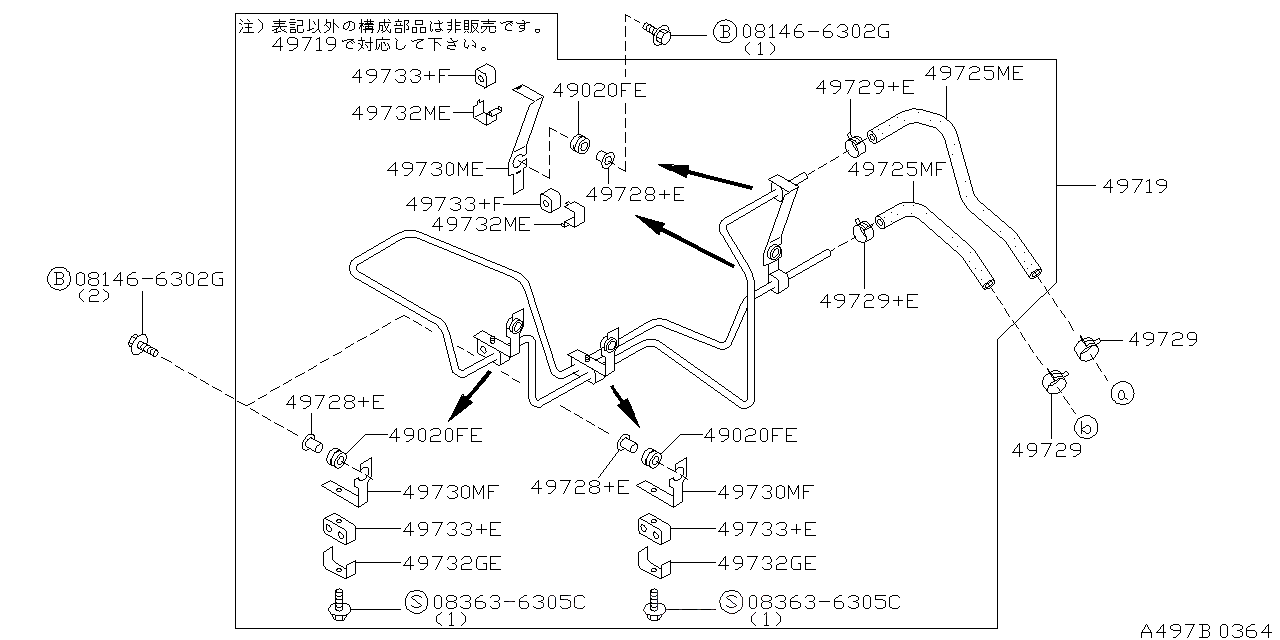 注）表記以外の構成部品は非販売です。
49719で対応して下さい。

Ⓑ08146-6302G
（1）

49733+F
49732ME
49020FE
49730ME
49728+E
49733+F
49732ME
49729+E
49725ME
49725MF
49719
49729+E
49729
ⓐ
ⓑ
49729

Ⓑ08146-6302G
（2）

49728+E
49020FE
49730MF
49733+E
49732GE
Ⓢ08363-6305C
（1）

49020FE
49728+E
49730MF
49733+E
49732GE
Ⓢ08363-6305C
（1）

A497B 0364