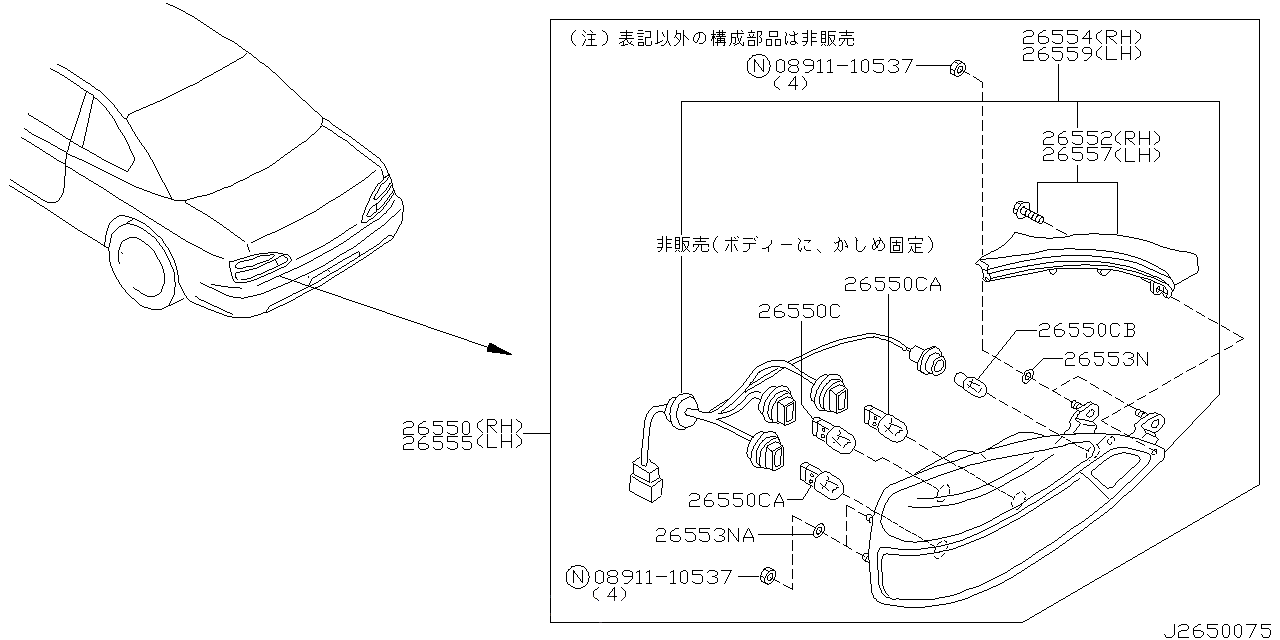 （注）表記以外の構成部品は非販売

26554(RH)
26559(LH)

Ⓝ08911-10537
(4)

26552(RH)
26557(LH)

非販売(ボディーに、かしめ固定)

26550CA

26550C

26550CB

26553N

26550(RH)
26555(LH)

26550CA

26553NA

Ⓝ08911-10537
(4)

J2650075