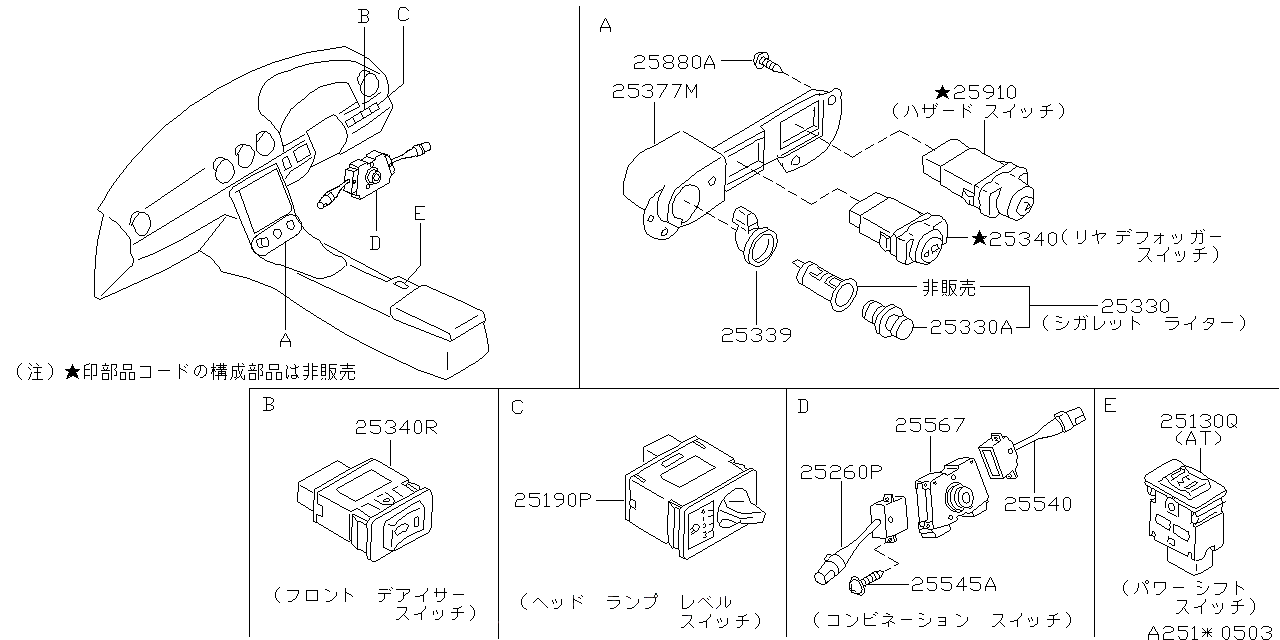 B
C
D
E
A
（注）★印部品コードの構成部品は非販売

A
25880A
25377M
★25910
（ハザード スイッチ）
★25340（リヤ デフォッガー スイッチ）
非販売
25330
（シガレット ライター）
25330A
25339

B
25340R
（フロント デアイサー スイッチ）

C
25190P
（ヘッド ランプ レベル スイッチ）

D
25567
25260P
25540
25545A
（コンビネーション スイッチ）

E
25130Q
（AT）
（パワー シフト スイッチ）
A251＊0503