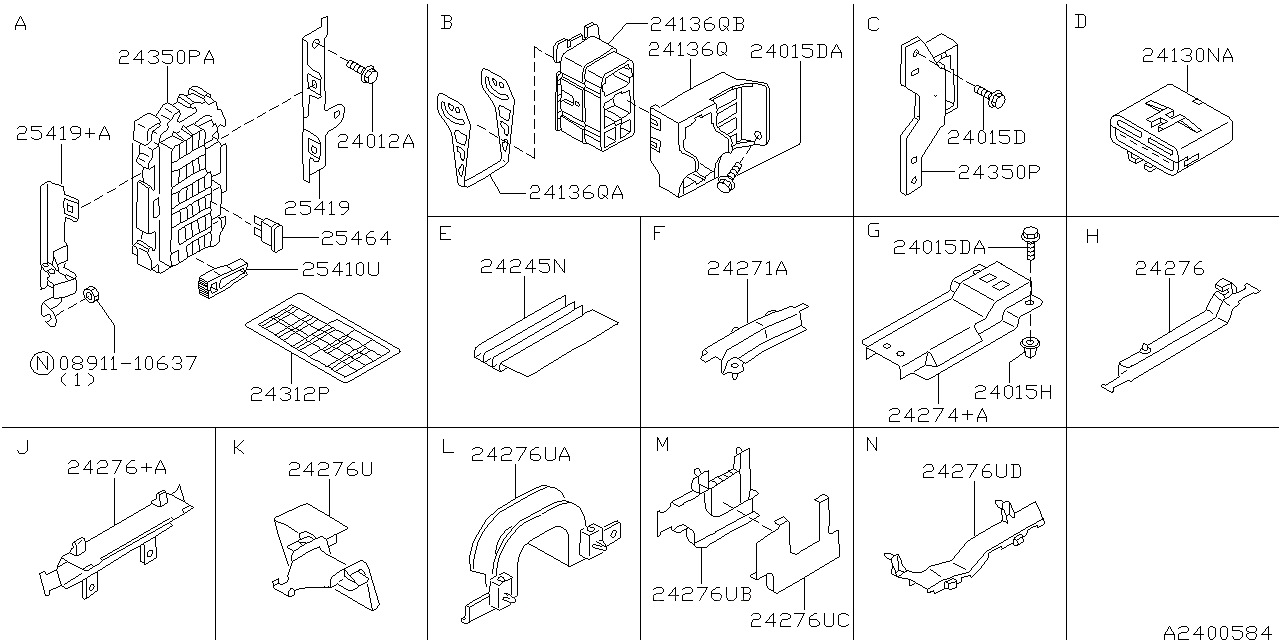 A
24350PA
25419+A
24012A
25419
25464
25410U
Ⓝ08911-10637
(1)
24312P

B
24136QB
24136Q
24015DA
24136QA

C
24015D
24350P

D
24130NA

E
24245N

F
24271A

G
24015DA
24015H
24274+A

H
24276

J
24276+A

K
24276U

L
24276UA

M
24276UB
24276UC

N
24276UD

A2400584