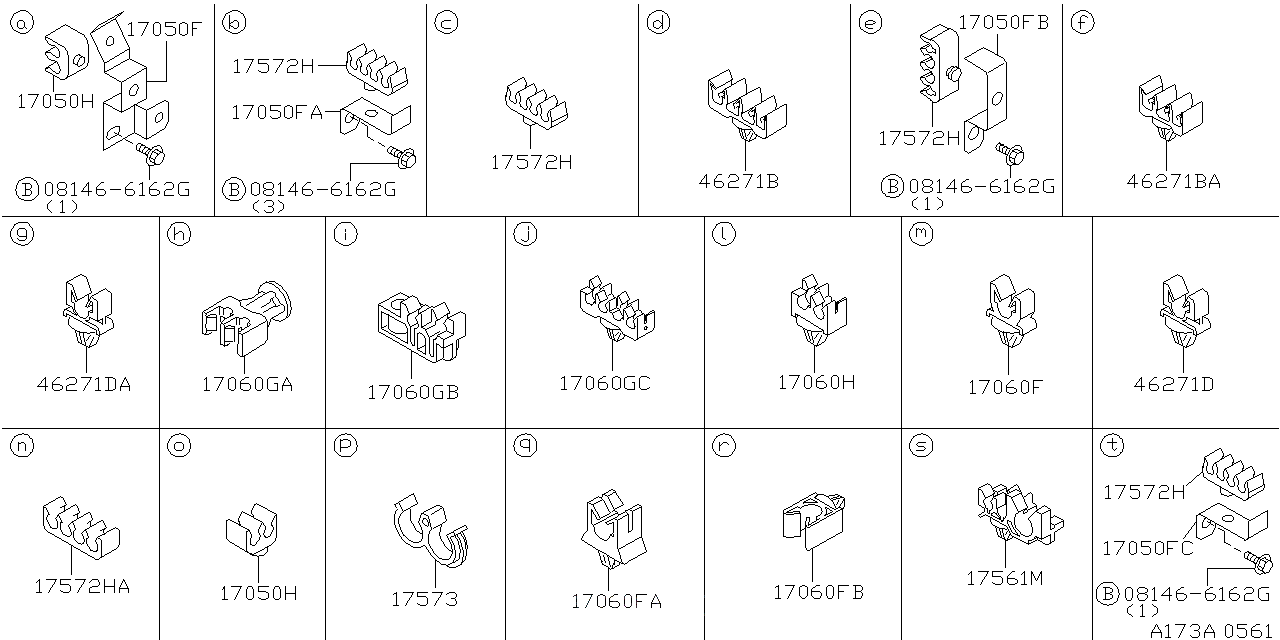 a
17050F
17050H
B 08146-6162G
(1)

b
17572H
17050FA
B 08146-6162G
(3)

c
17572H

d
46271B

e
17050FB
17572H
B 08146-6162G
(1)

f
46271BA

g
46271DA

h
17060GA

i
17060GB

j
17060GC

l
17060H

m
17060F

46271D

n
17572HA

o
17050H

p
17573

q
17060FA

r
17060FB

s
17561M

t
17572H
17050FC
B 08146-6162G
(1)

A173A 0561