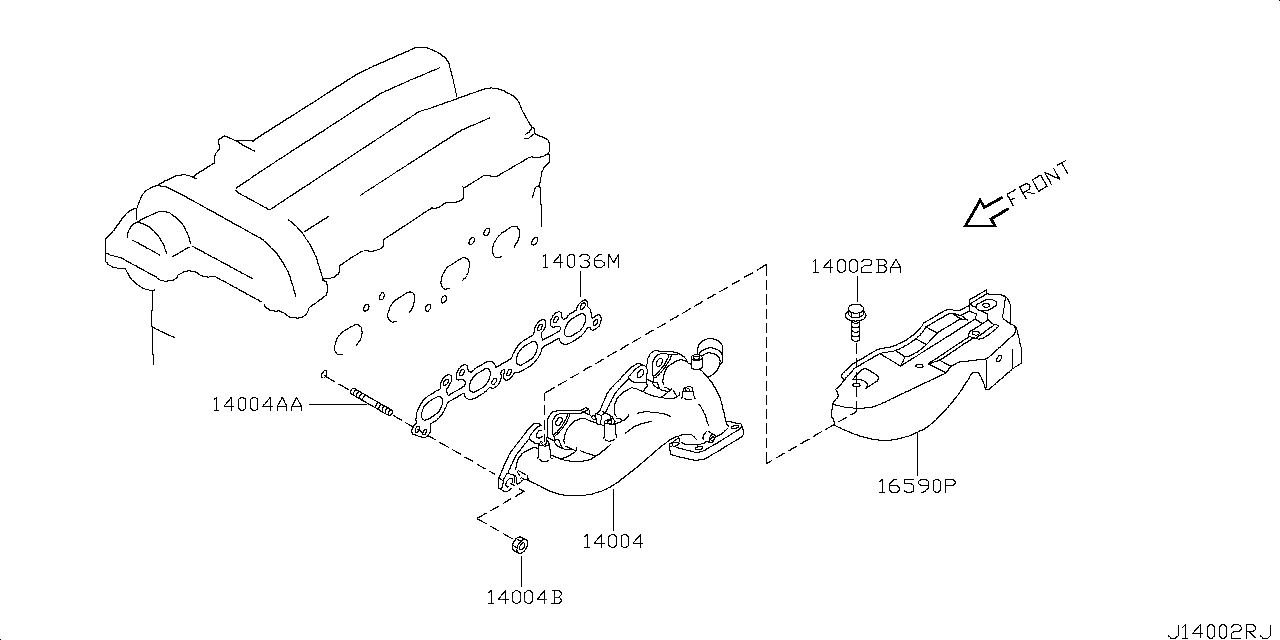 FRONT

14036M

14002BA

14004AA

16590P

14004

14004B

J14002RJ